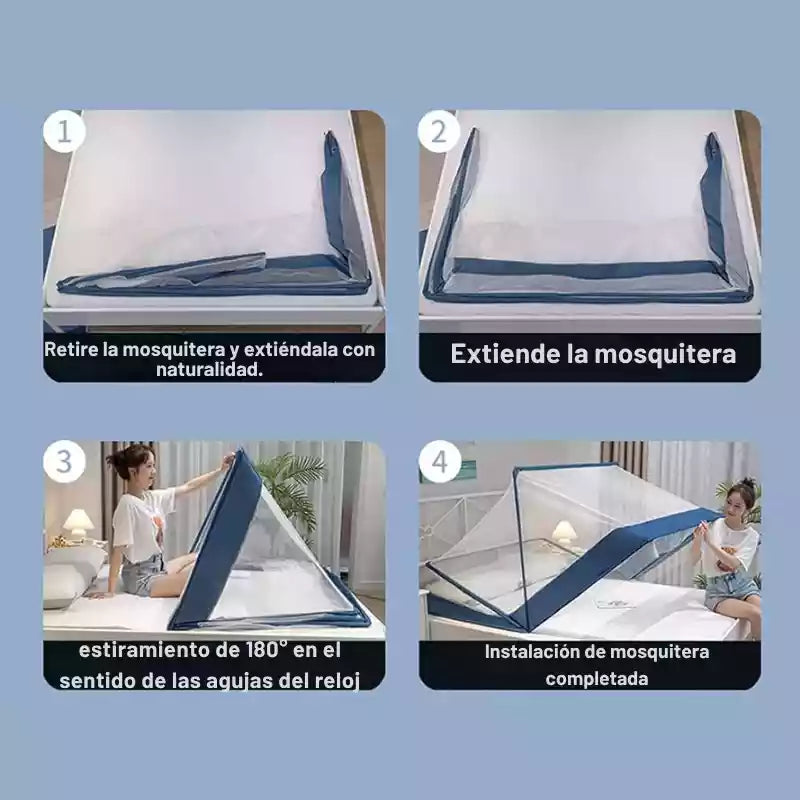 1

Retire la mosquitera y extiéndala con naturalidad.

2

Extiende la mosquitera

3

estiramiento de 180° en el sentido de las agujas del reloj

4

Instalación de mosquitera completada