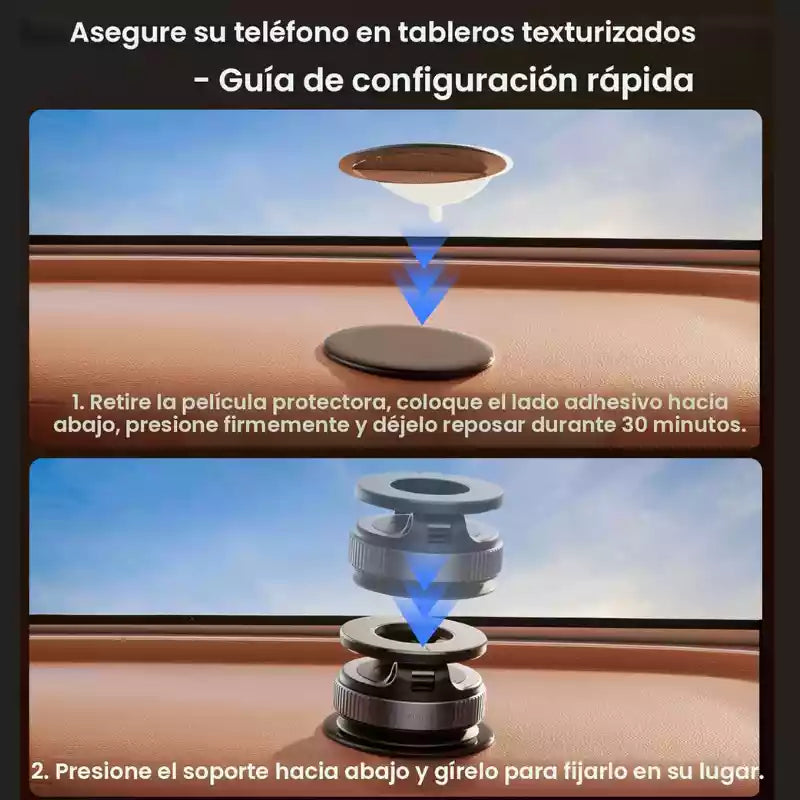 Asegure su teléfono en tableros texturizados
- Guía de configuración rápida

1. Retire la película protectora, coloque el lado adhesivo hacia abajo, presione firmemente y déjelo reposar durante 30 minutos.

2. Presione el soporte hacia abajo y gírelo para fijarlo en su lugar.