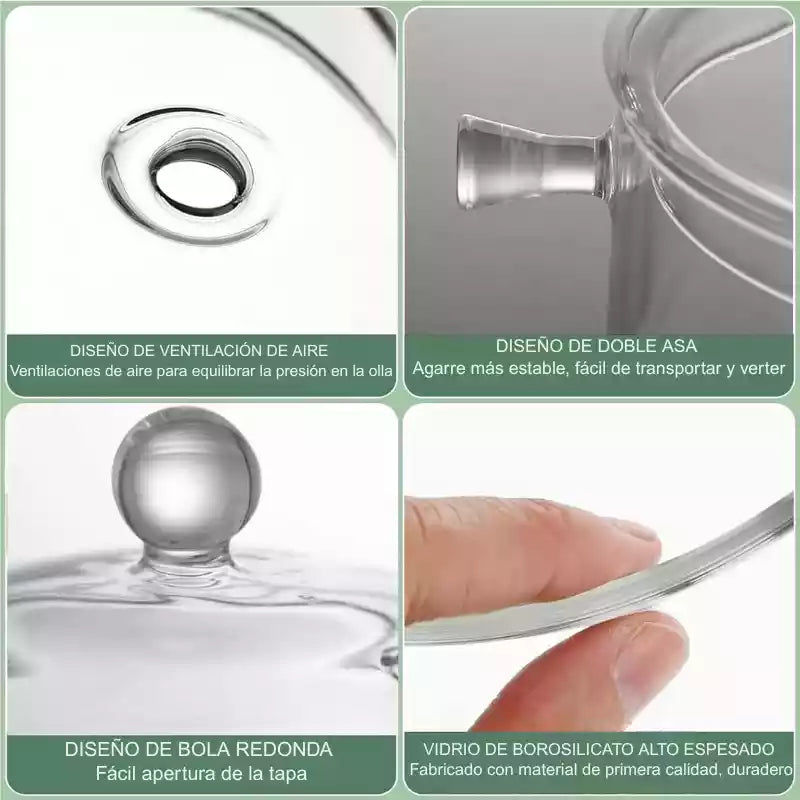 DISEÑO DE VENTILACIÓN DE AIRE
Ventilaciones de aire para equilibrar la presión en la olla

DISEÑO DE DOBLE ASA
Agarre más estable, fácil de transportar y verter

DISEÑO DE BOLA REDONDA
Fácil apertura de la tapa

VIDRIO DE BOROSILICATO ALTO ESPESADO
Fabricado con material de primera calidad, duradero