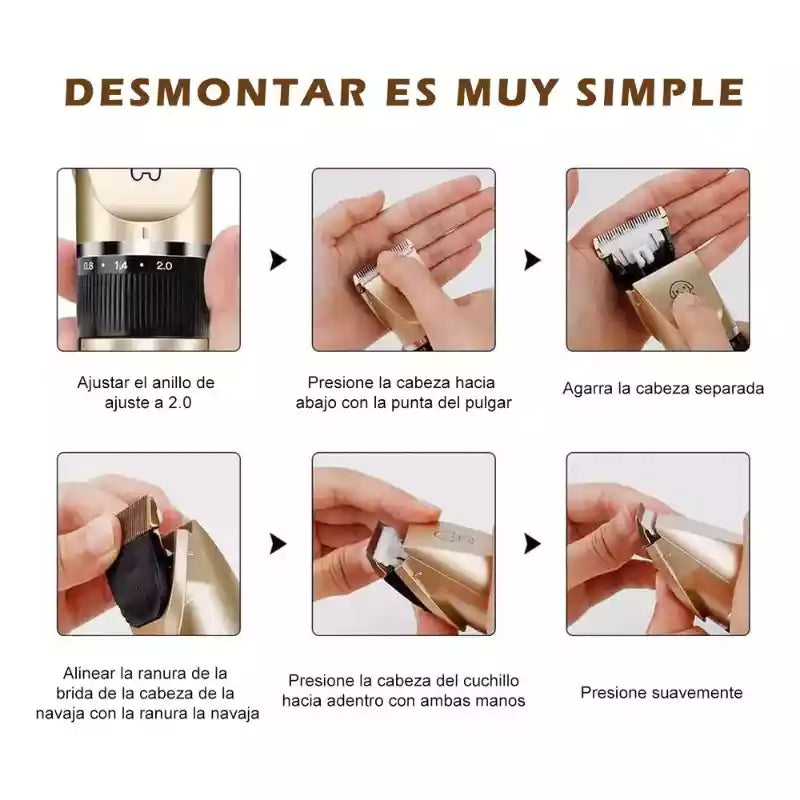 DESMONTAR ES MUY SIMPLE

0.8 • 1.4 • 2.0

Ajustar el anillo de ajuste a 2.0

Presione la cabeza hacia abajo con la punta del pulgar

Agarra la cabeza separada

Alinear la ranura de la brida de la cabeza de la navaja con la ranura la navaja

Presione la cabeza del cuchillo hacia adentro con ambas manos

Presione suavemente