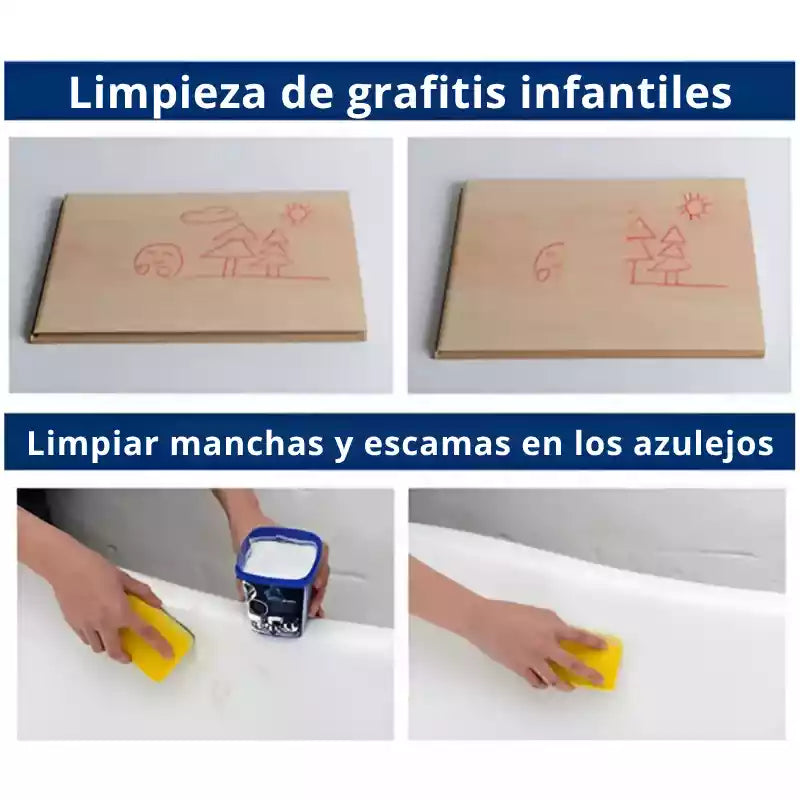 Limpieza de grafitis infantiles

Limpiar manchas y escamas en los azulejos