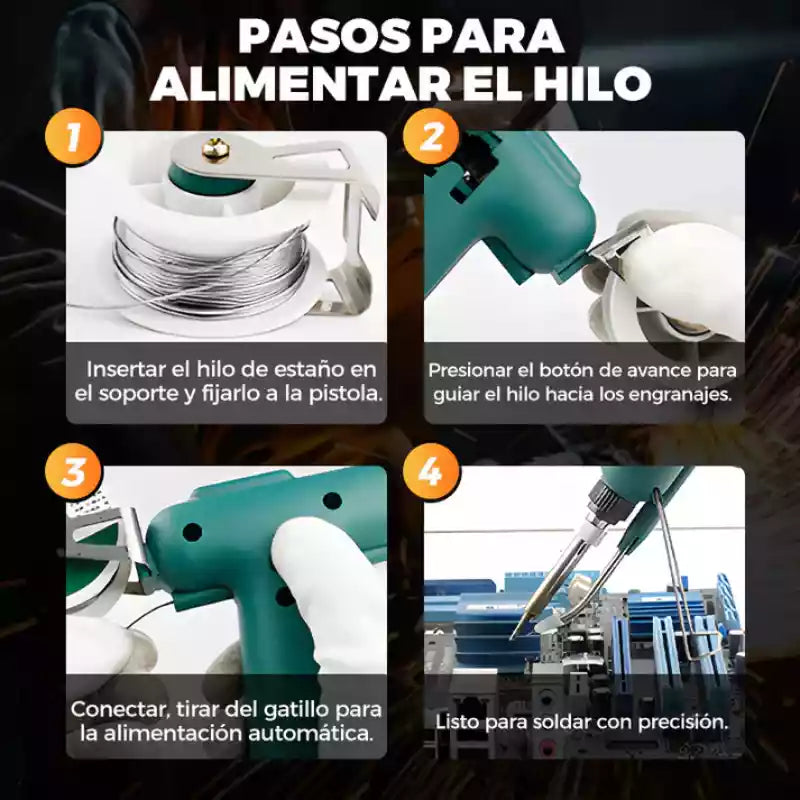 PASOS PARA ALIMENTAR EL HILO

1

Insertar el hilo de estaño en el soporte y fijarlo a la pistola.

2

Presionar el botón de avance para guiar el hilo hacia los engranajes.

3

Conectar, tirar del gatillo para la alimentación automática.

4

Listo para soldar con precisión.