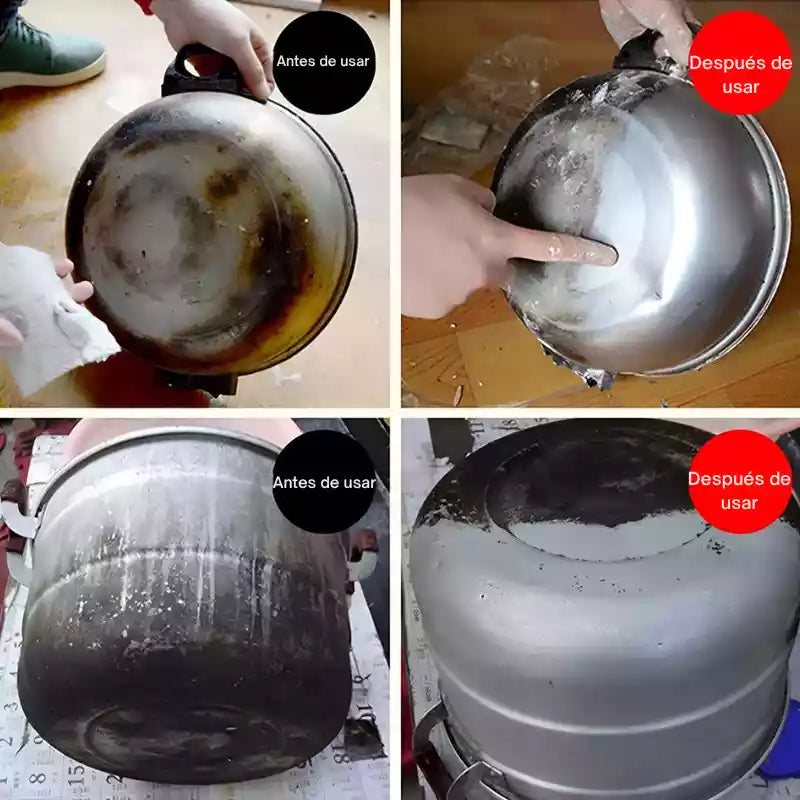 Antes de usar

Después de usar

Antes de usar

Después de usar