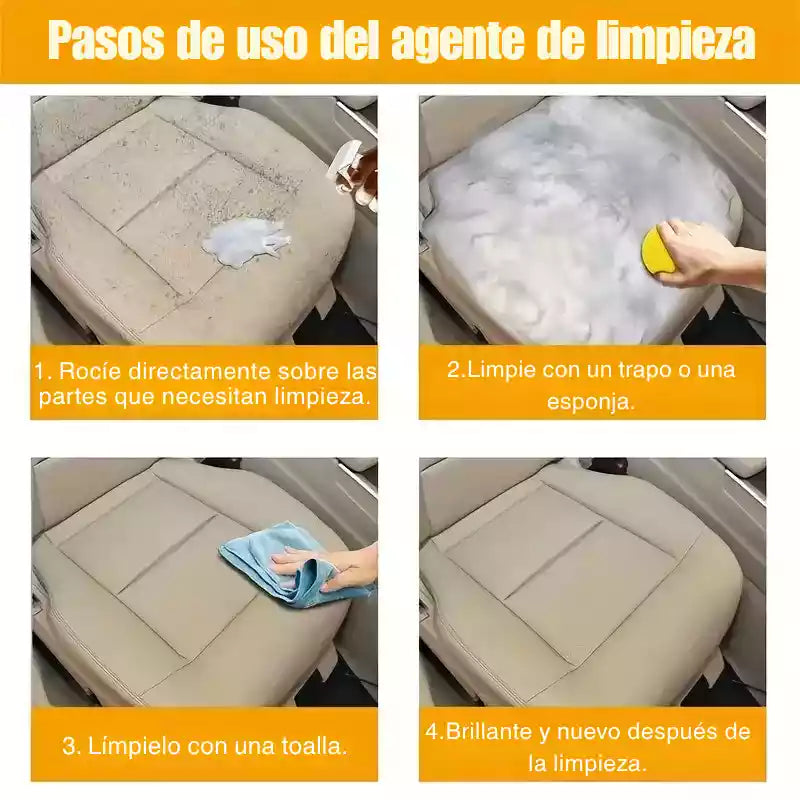 Pasos de uso del agente de limpieza

1. Rocíe directamente sobre las partes que necesitan limpieza.

2.Limpie con un trapo o una esponja.

3. Límpielo con una toalla.

4.Brillante y nuevo después de la limpieza.